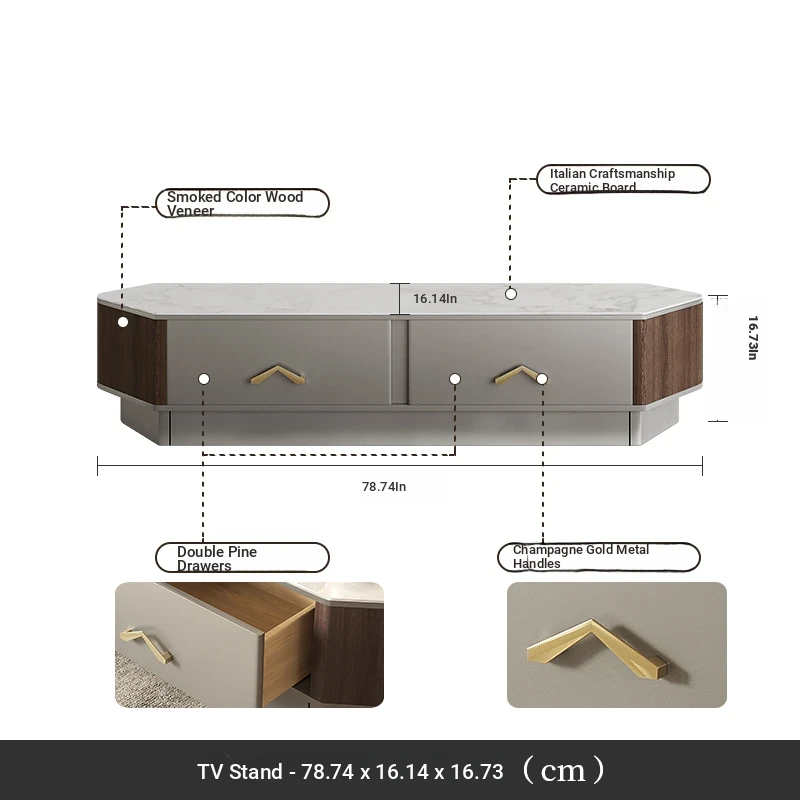 Smoked Color Wood Veneer

Italian Craftsmanship Ceramic Board

16.14In

16.73In

78.74In

Double Pine Drawers

Champagne Gold Metal Handles

TV Stand - 78.74 x 16.14 x 16.73 （cm）